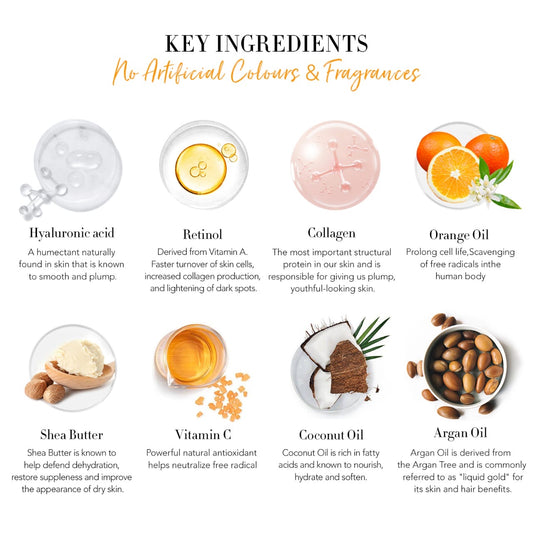 KEY INGREDIENTS
No Artificial Colours & Fragrances

Hyaluronic acid
A humectant naturally found in skin that is known to smooth and plump.

Retinol
Derived from Vitamin A. Faster turnover of skin cells, increased collagen production, and lightening of dark spots.

Collagen
The most important structural protein in our skin and is responsible for giving us plump, youthful-looking skin.

Orange Oil
Prolong cell life,Scavenging of free radicals inthe human body

Shea Butter
Shea Butter is known to help defend dehydration, restore suppleness and improve the appearance of dry skin.

Vitamin C
Powerful natural antioxidant helps neutralize free radical

Coconut Oil
Coconut Oil is rich in fatty acids and known to nourish, hydrate and soften.

Argan Oil
Argan Oil is derived from the Argan Tree and is commonly referred to as "liquid gold" for its skin and hair benefits.